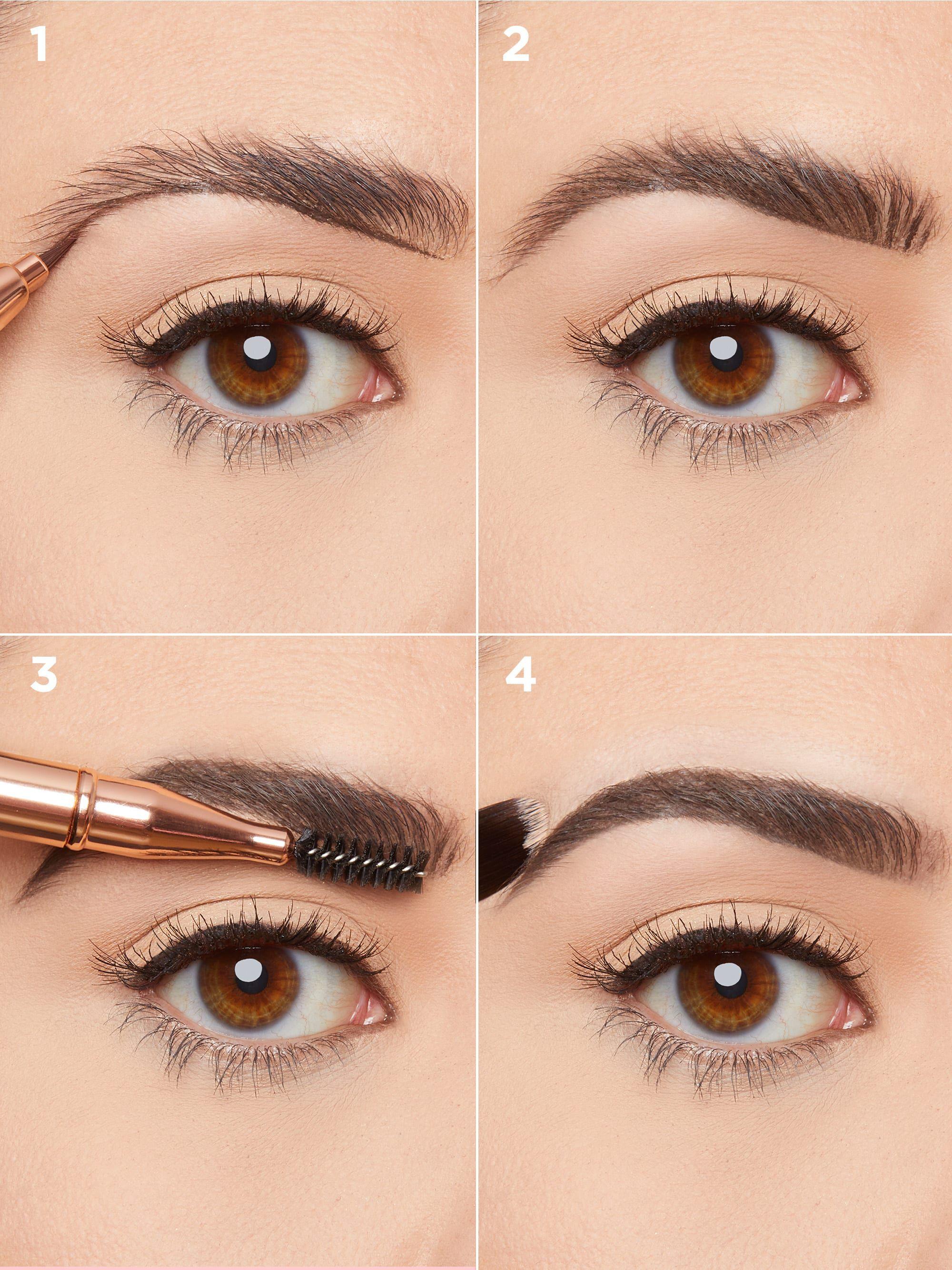 1

2

3

4