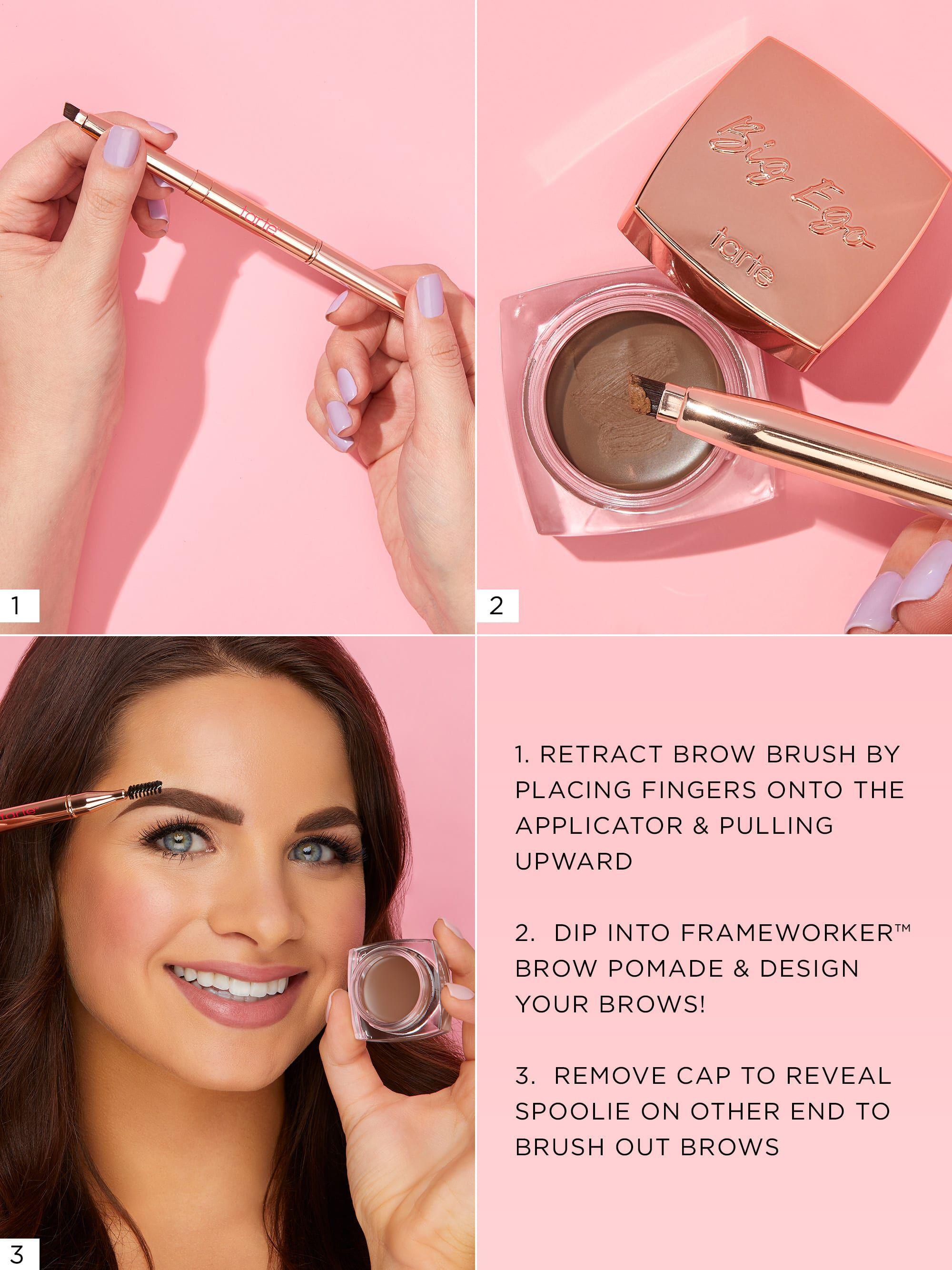 tarte

1

Big Ego

tarte

2

tarte

3

1. RETRACT BROW BRUSH BY PLACING FINGERS ONTO THE APPLICATOR & PULLING UPWARD

2. DIP INTO FRAMEWORKER™ BROW POMADE & DESIGN YOUR BROWS!

3. REMOVE CAP TO REVEAL SPOOLIE ON OTHER END TO BRUSH OUT BROWS